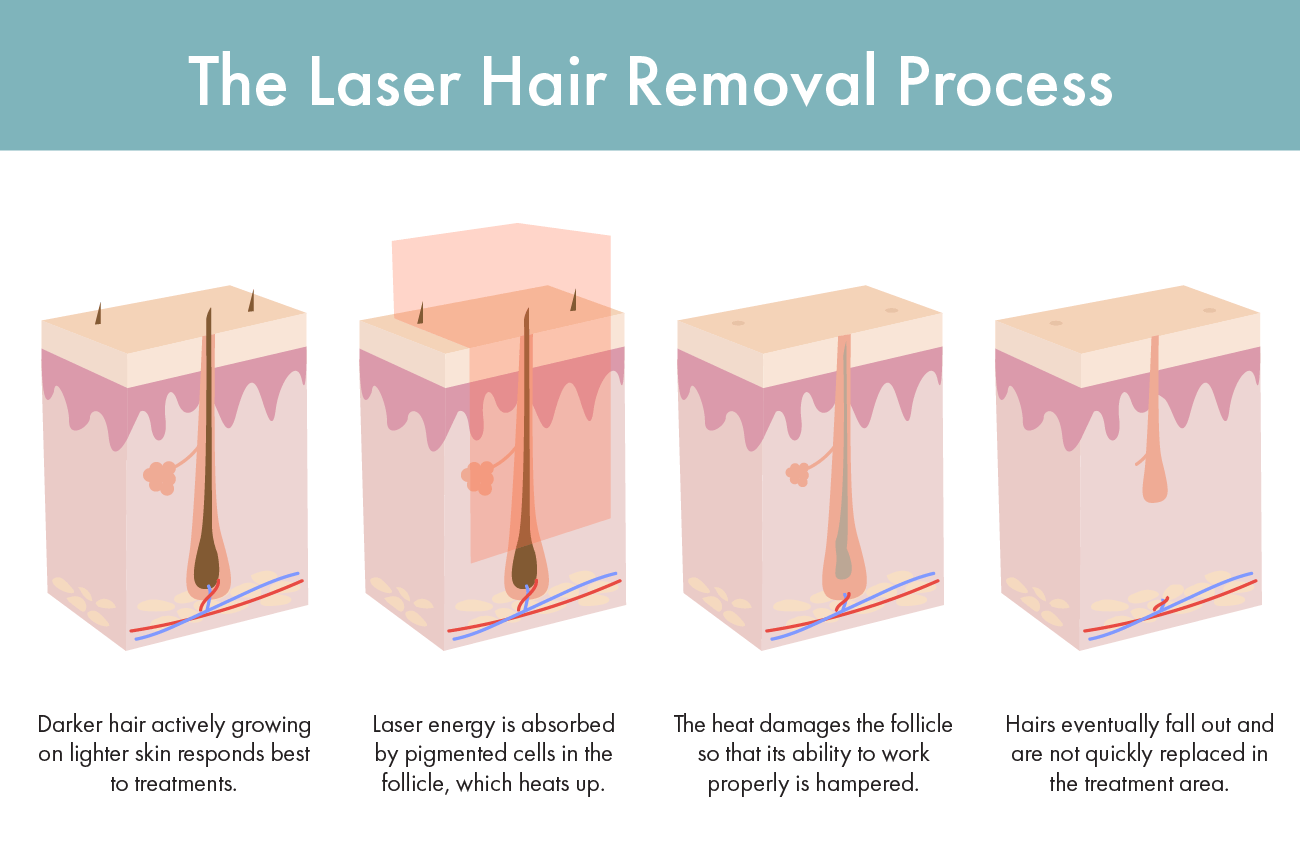 The Laser Hair Removal Process

Darker hair actively growing on lighter skin responds best to treatments.

Laser energy is absorbed by pigmented cells in the follicle, which heats up.

The heat damages the follicle so that its ability to work properly is hampered.

Hairs eventually fall out and are not quickly replaced in the treatment area.